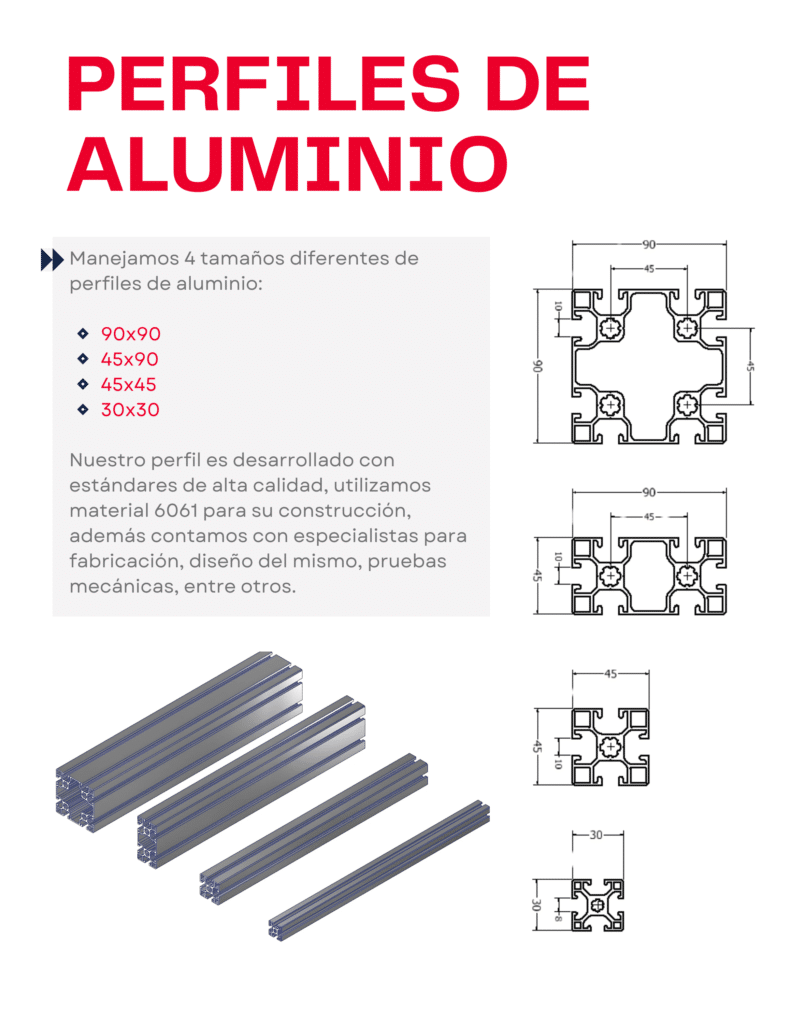 PERFILES DE ALUMINIO

Manejamos 4 tamaños diferentes de perfiles de aluminio:

90x90
45x90
45x45
30x30

Nuestro perfil es desarrollado con estándares de alta calidad, utilizamos material 6061 para su construcción, además contamos con especialistas para fabricación, diseño del mismo, pruebas mecánicas, entre otros.

90
45
10
90
45

90
45
10
45

45
45
10

30
30
8